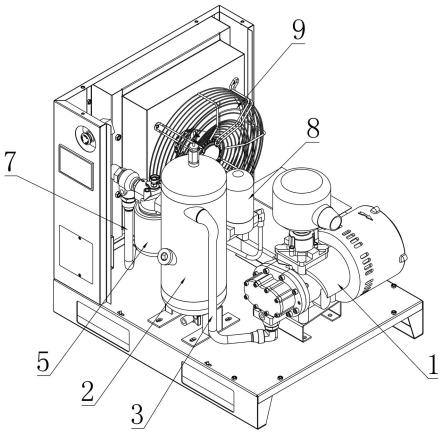 9
8
7
5
2
3
1