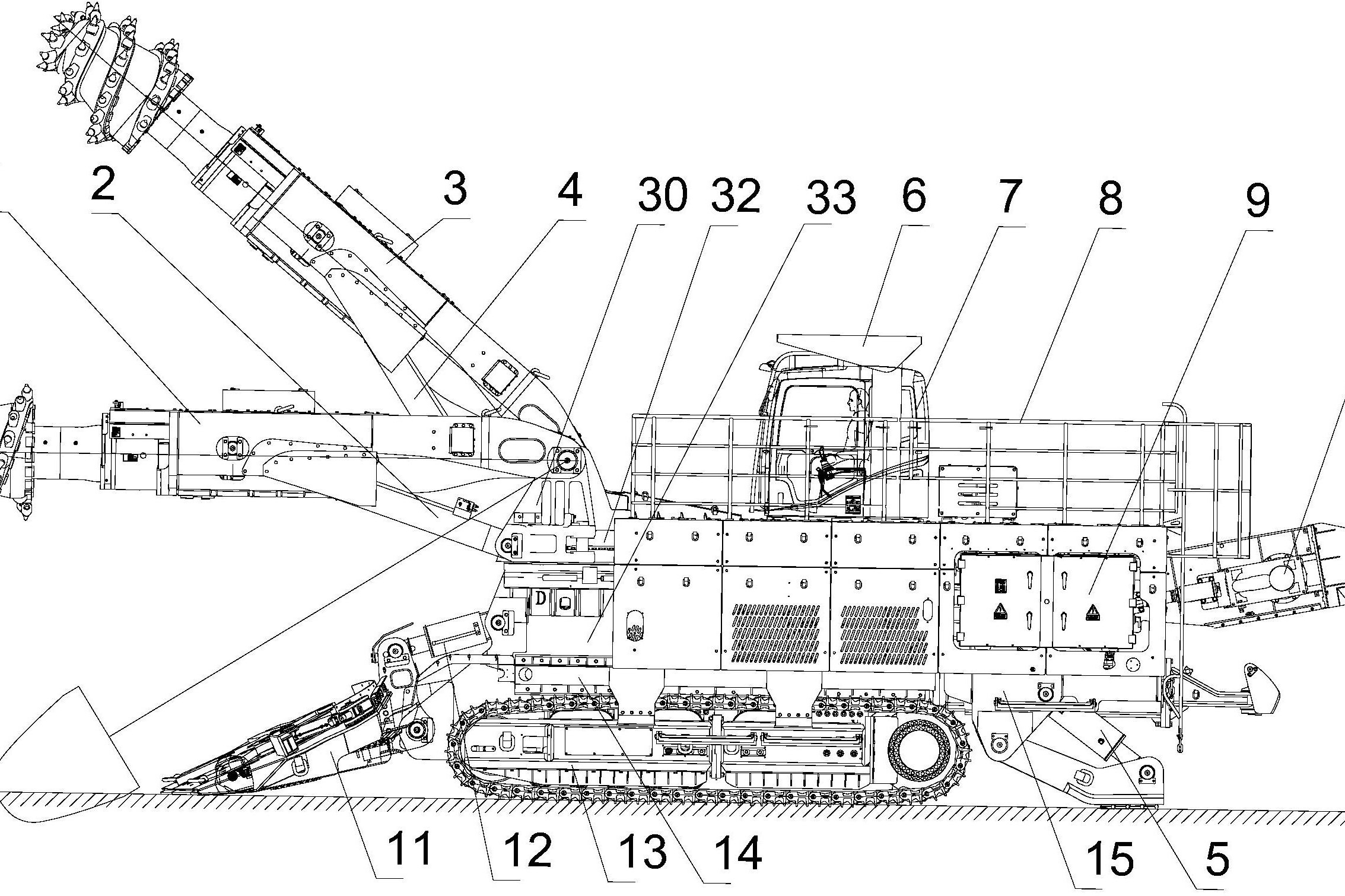 2
3
4
30
32
33
6
7
8
9
D
11
12
13
14
15
5